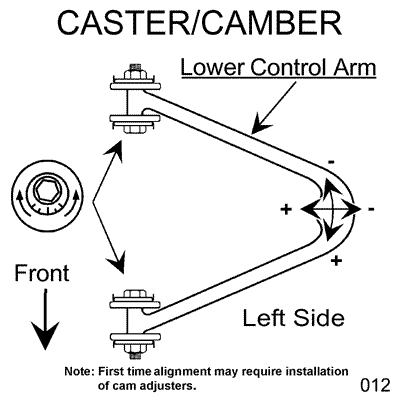 CASTER/CAMBER

Lower Control Arm

-

+

-

+

Front

Left Side

Note: First time alignment may require installation of cam adjusters.

012