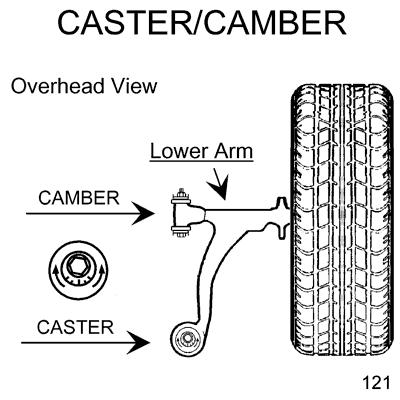 CASTER/CAMBER

Overhead View

Lower Arm

CAMBER

CASTER

121