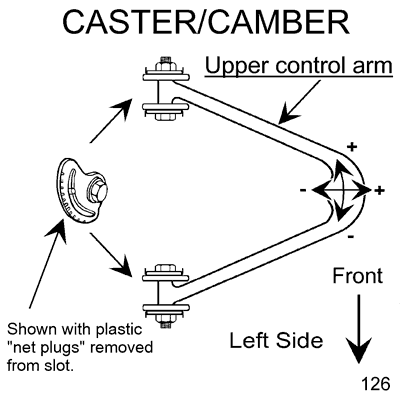 CASTER/CAMBER

Upper control arm

+

-

+

-

Front

Shown with plastic "net plugs" removed from slot.

Left Side

126