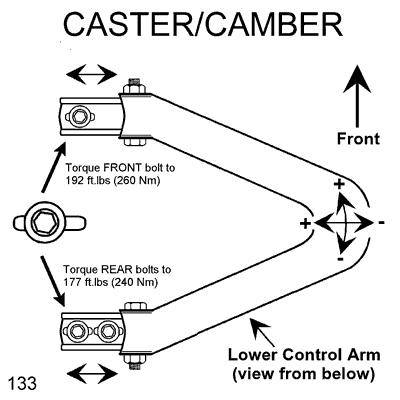 CASTER/CAMBER

Front

Torque FRONT bolt to 192 ft.lbs (260 Nm)

+

+

-

-

Torque REAR bolts to 177 ft.lbs (240 Nm)

Lower Control Arm (view from below)

133