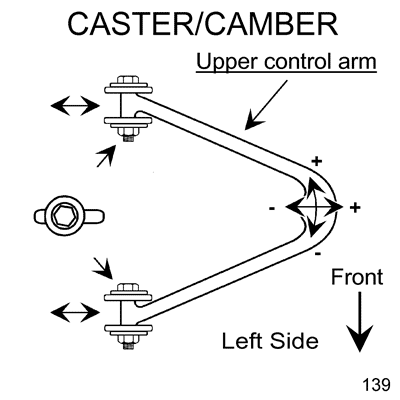 CASTER/CAMBER

Upper control arm

+

-

+

-

Front

Left Side

139