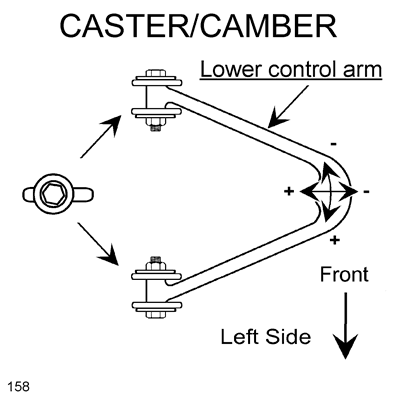 CASTER/CAMBER

Lower control arm

-

+

-

+

Front

Left Side

158