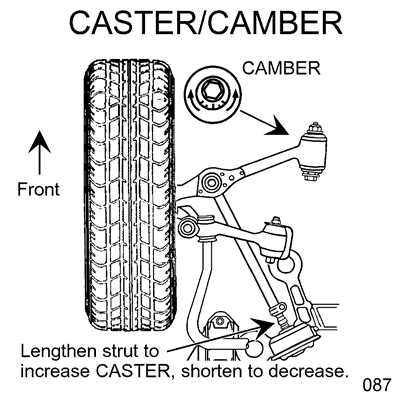 CASTER/CAMBER

CAMBER

Front

Lengthen strut to increase CASTER, shorten to decrease.

087