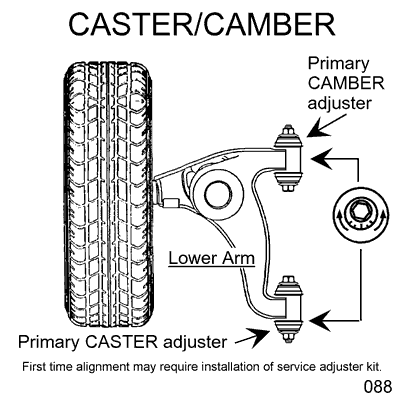 CASTER/CAMBER

Primary CAMBER adjuster

Lower Arm

Primary CASTER adjuster

First time alignment may require installation of service adjuster kit.

088